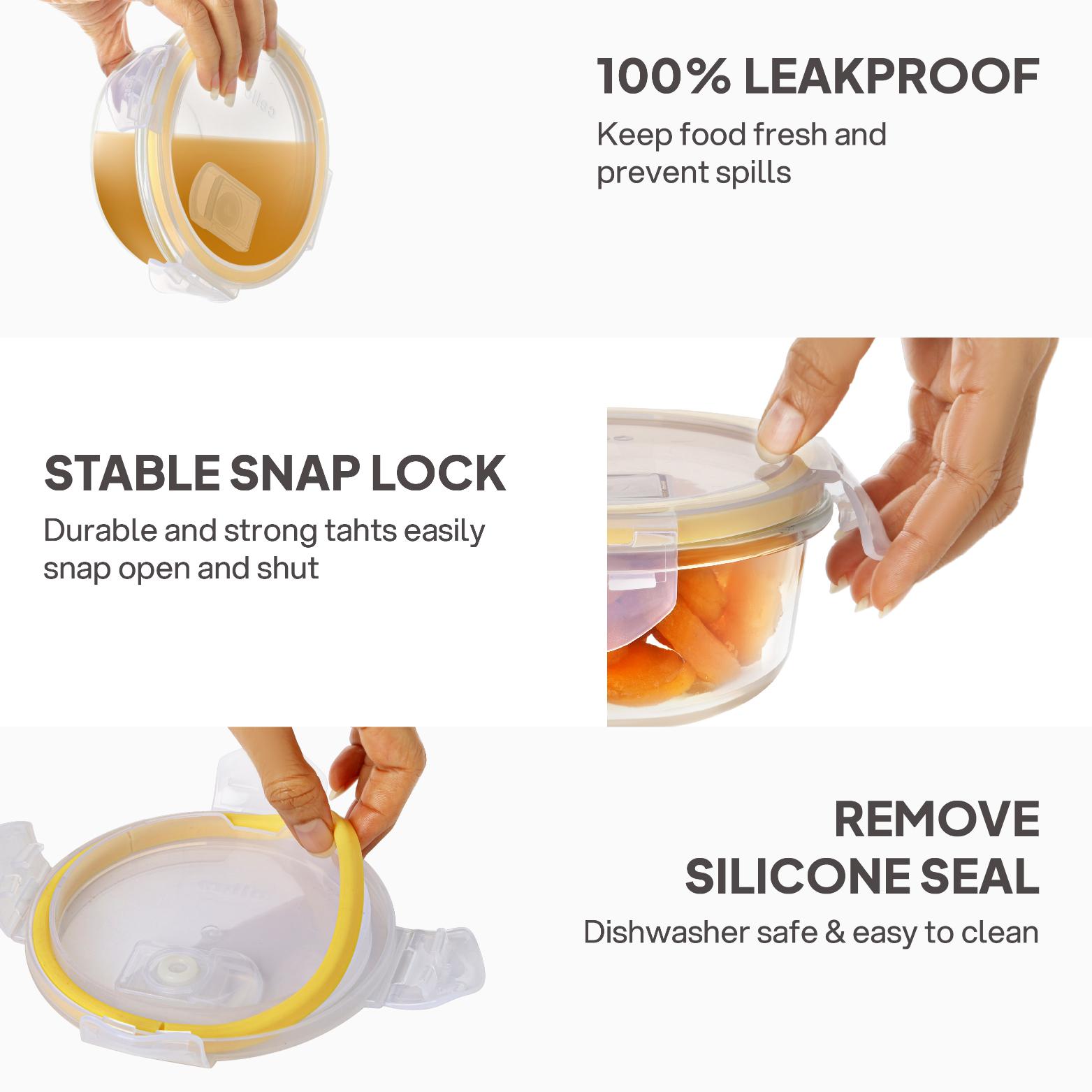 100% LEAKPROOF
Keep food fresh and prevent spills

STABLE SNAP LOCK
Durable and strong tahts easily snap open and shut

REMOVE SILICONE SEAL
Dishwasher safe & easy to clean