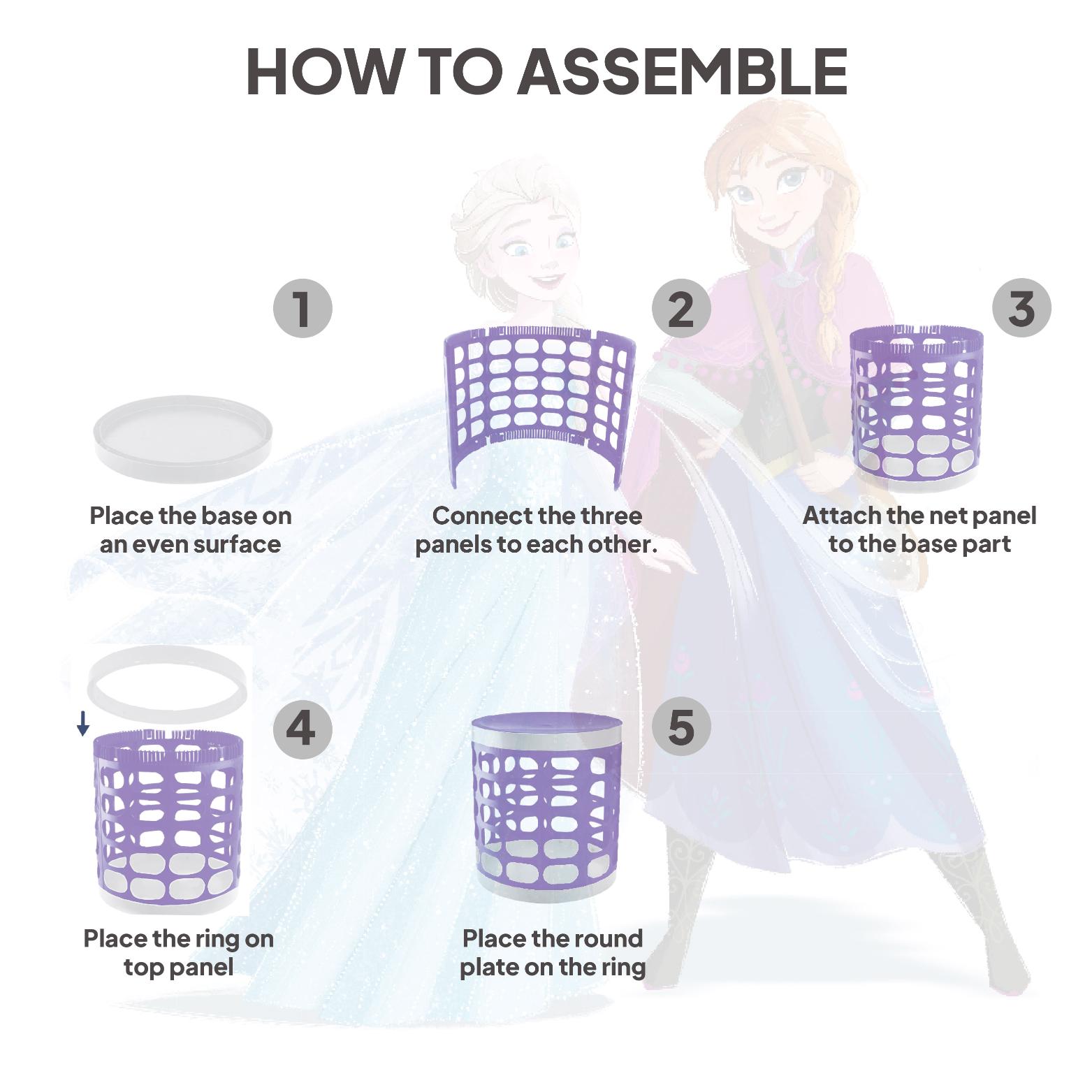 HOW TO ASSEMBLE

1

Place the base on an even surface

2

Connect the three panels to each other.

3

Attach the net panel to the base part

4

Place the ring on top panel

5

Place the round plate on the ring